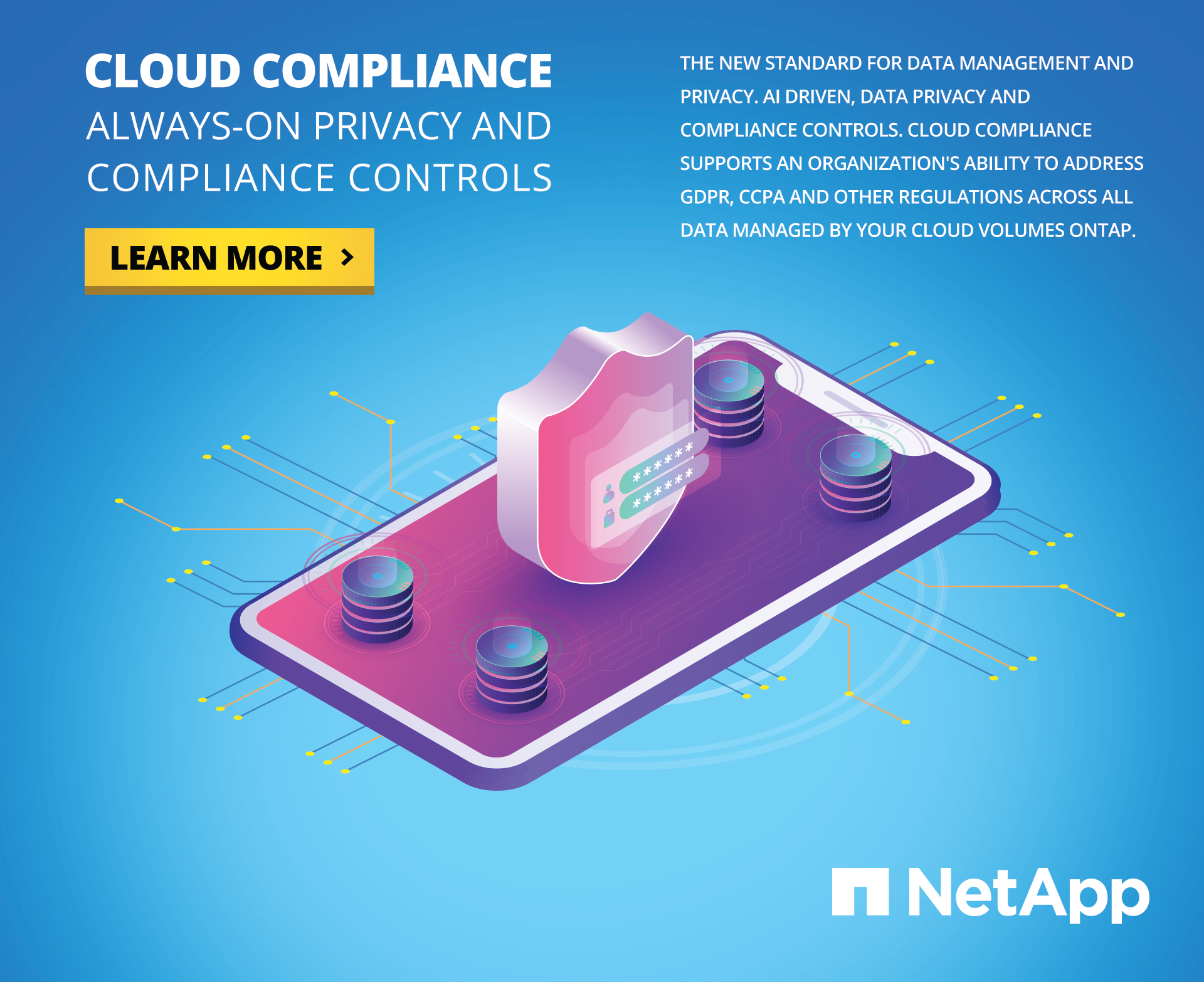 CLOUD COMPLIANCE
ALWAYS-ON PRIVACY AND COMPLIANCE CONTROLS

LEARN MORE >

THE NEW STANDARD FOR DATA MANAGEMENT AND PRIVACY. AI DRIVEN, DATA PRIVACY AND COMPLIANCE CONTROLS. CLOUD COMPLIANCE SUPPORTS AN ORGANIZATION'S ABILITY TO ADDRESS GDPR, CCPA AND OTHER REGULATIONS ACROSS ALL DATA MANAGED BY YOUR CLOUD VOLUMES ONTAP.

******
******

NetApp